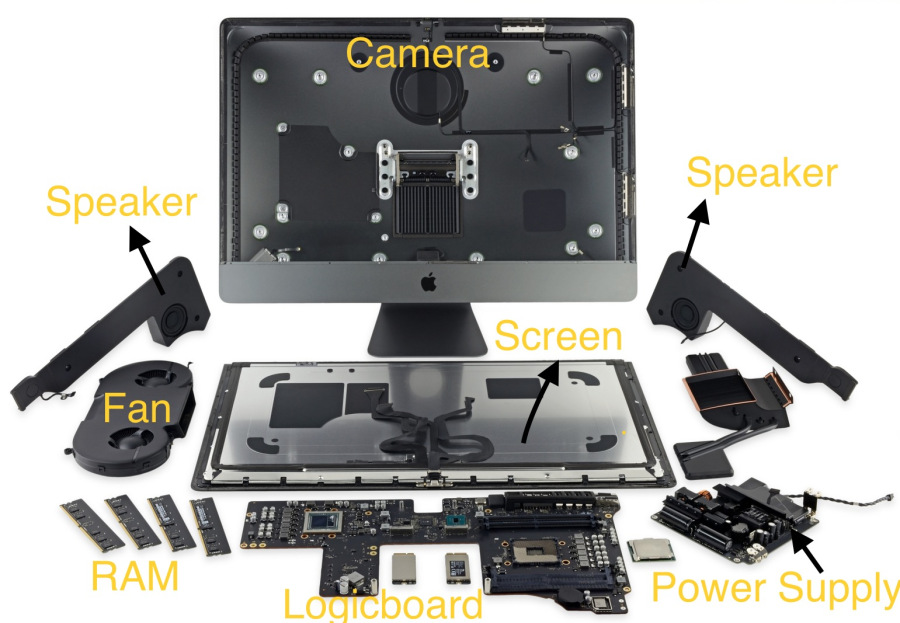 Camera

Speaker

Speaker

Screen

Fan

RAM

Logicboard

Power Supply